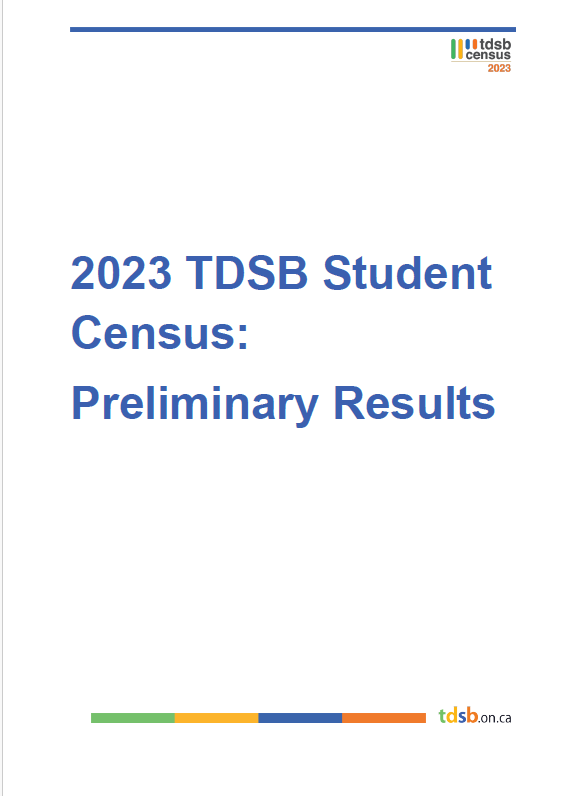 tdsb
census
2023

2023 TDSB Student Census:

Preliminary Results

tdsb.on.ca